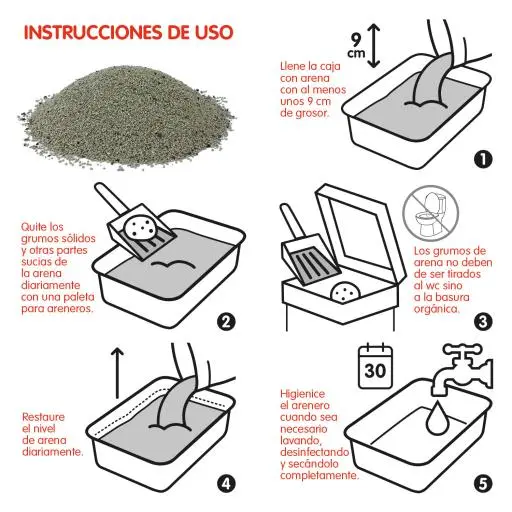 INSTRUCCIONES DE USO

9 cm

Llene la caja con arena con al menos unos 9 cm de grosor.

1

Quite los grumos sólidos y otras partes sucias de la arena diariamente con una paleta para areneros.

2

Los grumos de arena no deben de ser tirados al wc sino a la basura orgánica.

3

Restaure el nivel de arena diariamente.

4

30

Higienice el arenero cuando sea necesario lavando, desinfectando y secándolo completamente.

5